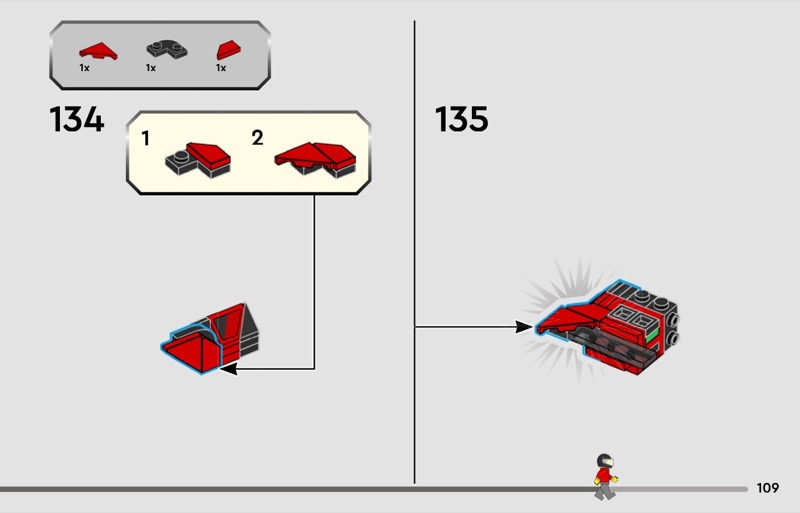 1x 1x 1x

134

1 2

135

109