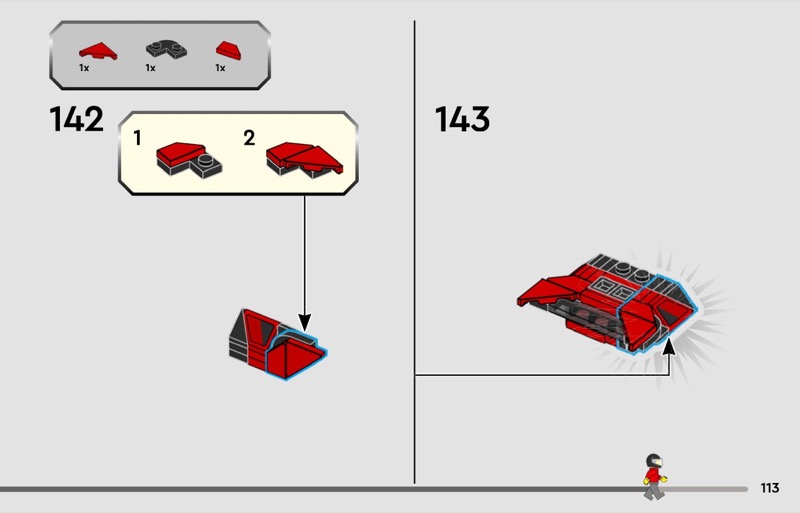 1x 1x 1x

142

1

2

143

113