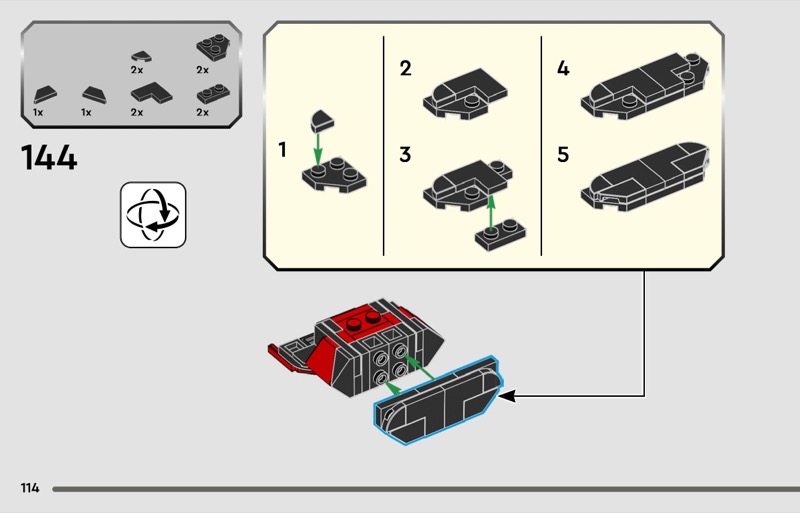 2x 2x
1x 1x 2x 2x

144

1
2
3
4
5

114