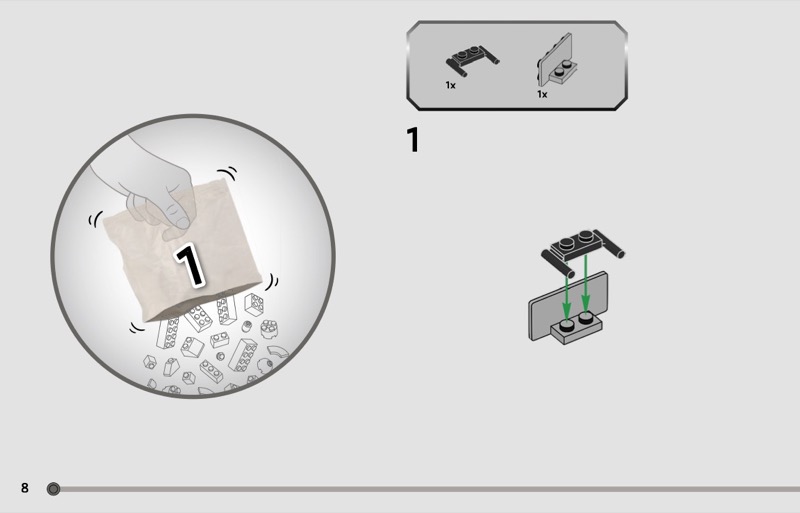 1

1x

1x

1

8