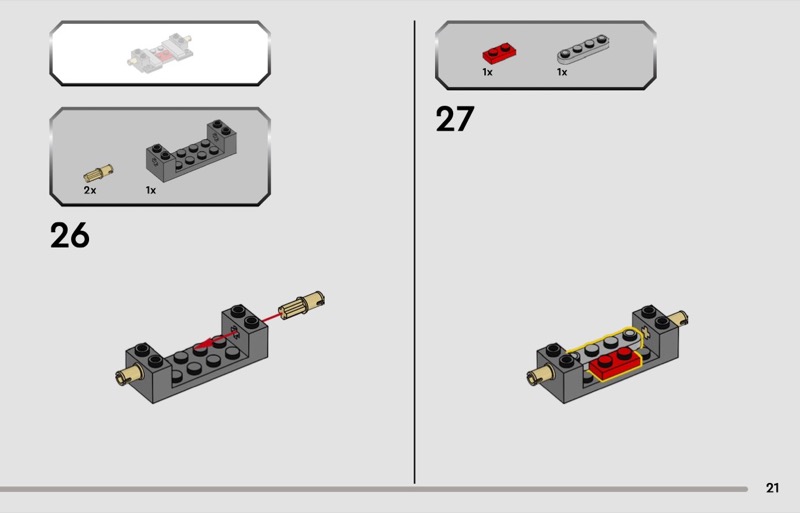 2x
1x

26

1x
1x

27

21