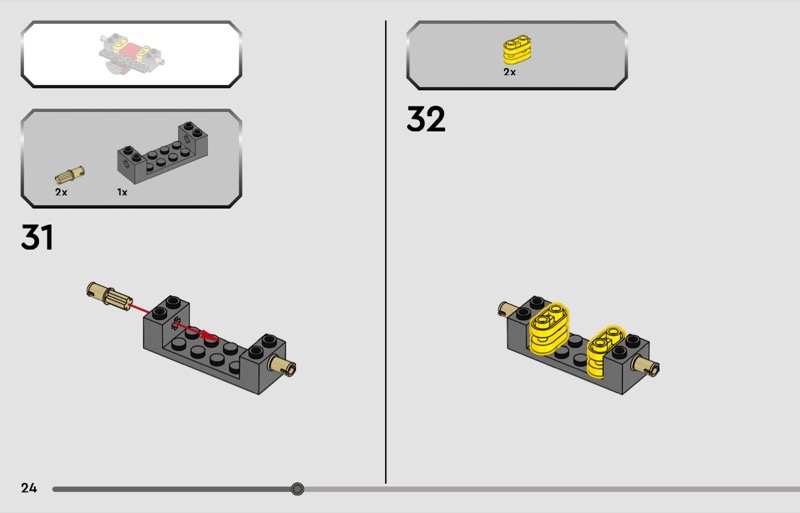 2x
1x
31

2x
32

24