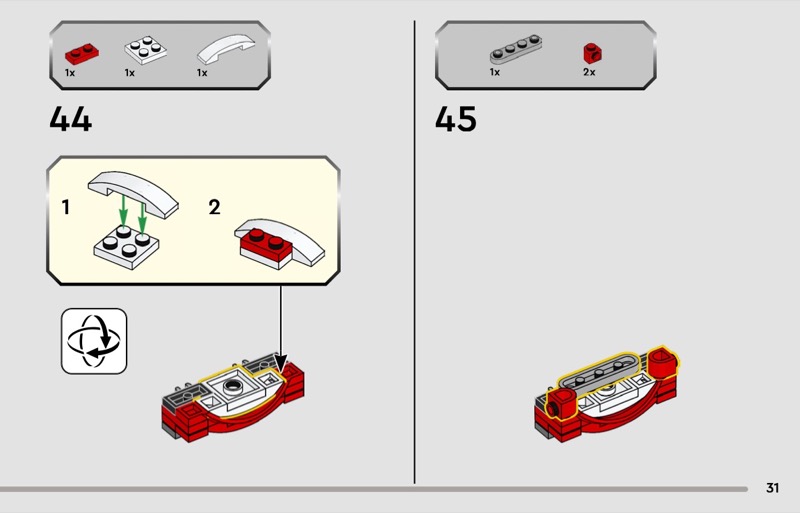 1x 1x 1x

44

1

2

1x 2x

45

31