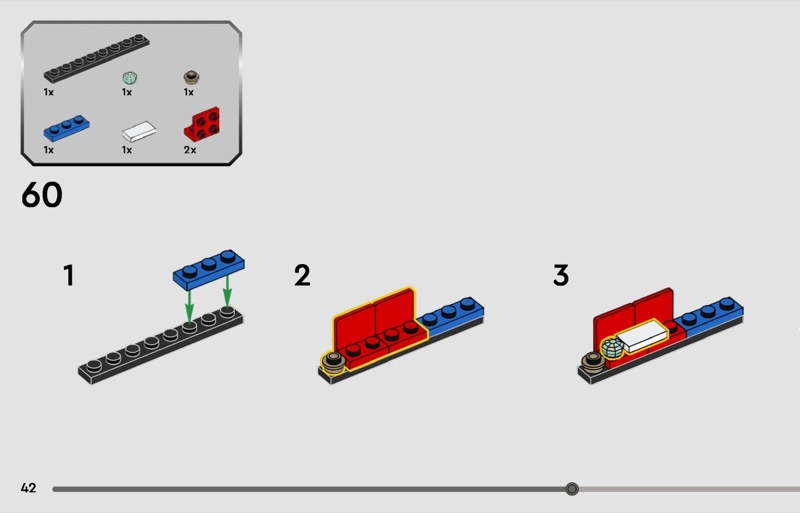 1x
1x
1x
1x
1x
2x

60

1

2

3

42