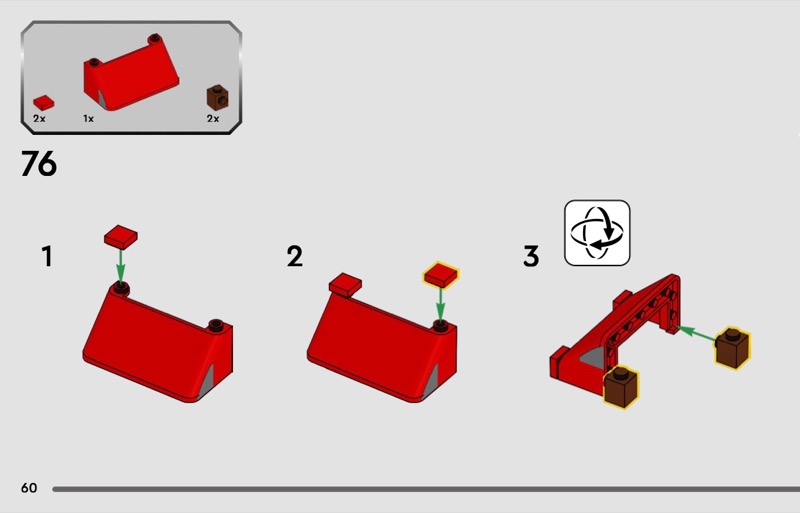 2x 1x 2x

76

1

2

3

60