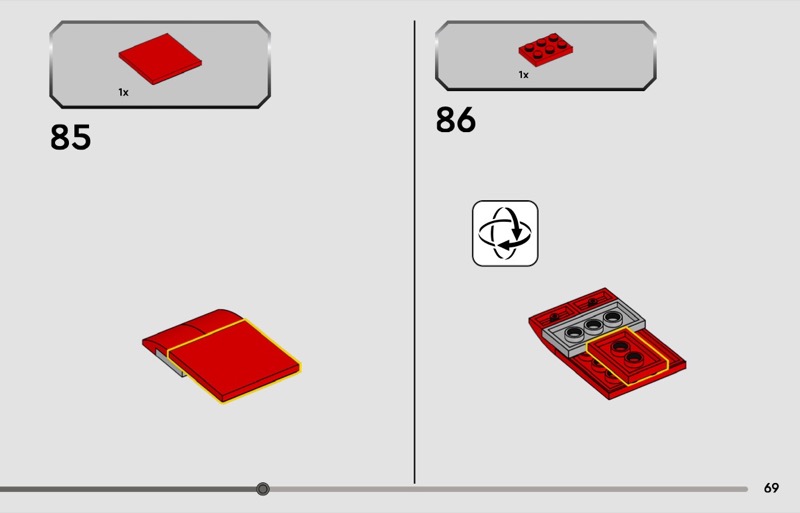 1x

85

1x

86

69