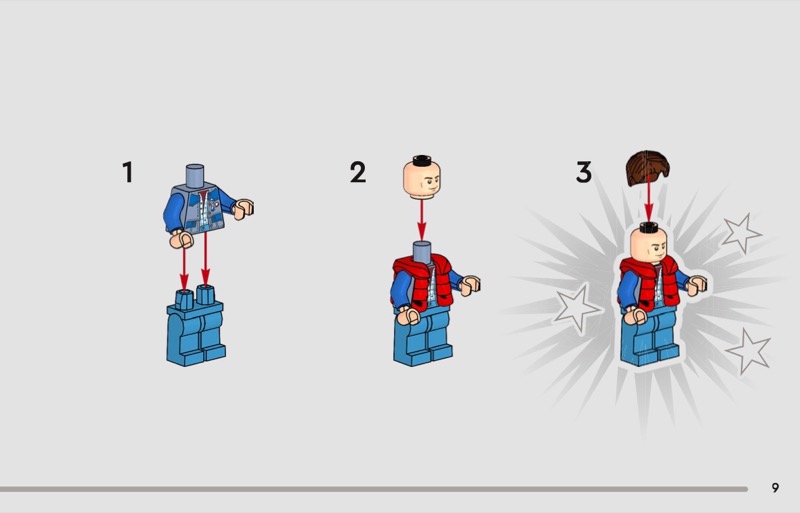 1

2

3

9