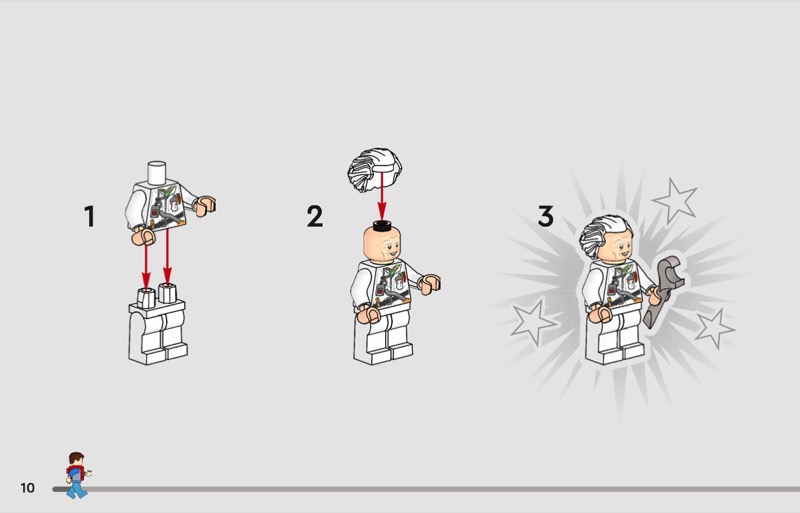 1

2

3

10