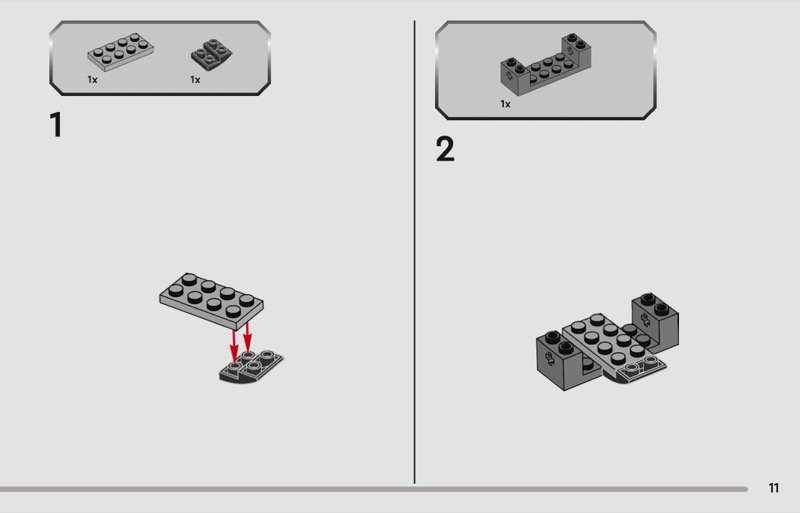 1x
1x

1

1x

2

11