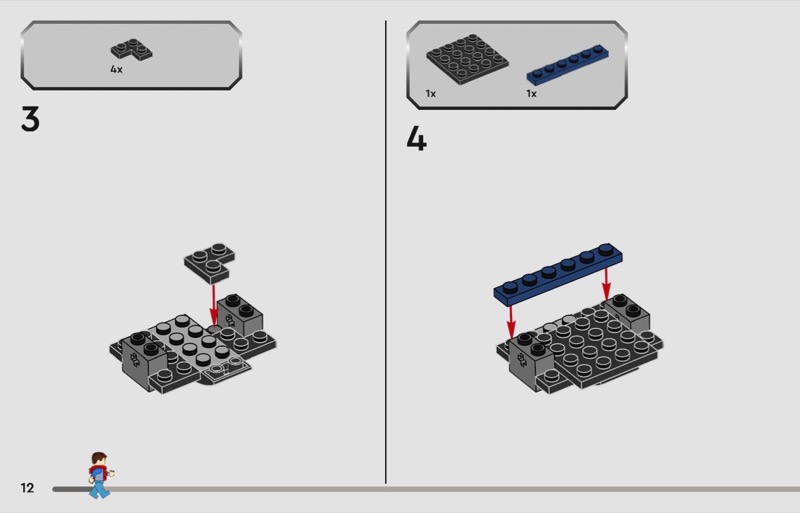 4x

3

1x 1x

4

12