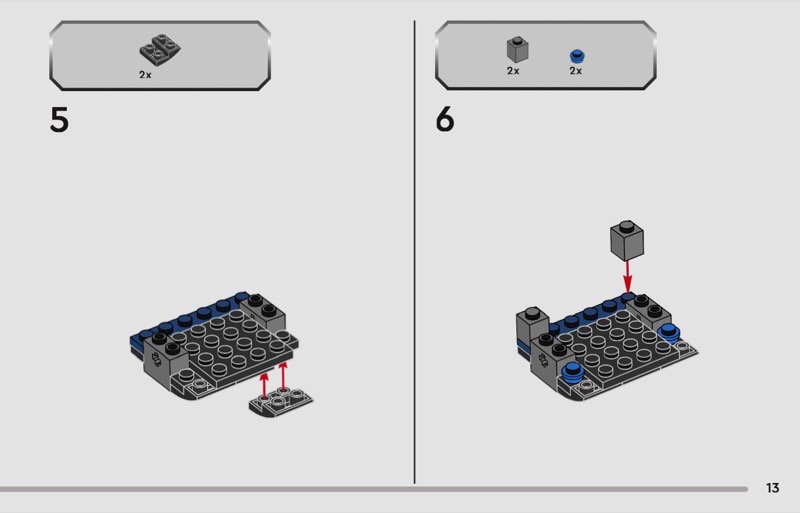 2x

5

2x 2x

6

13