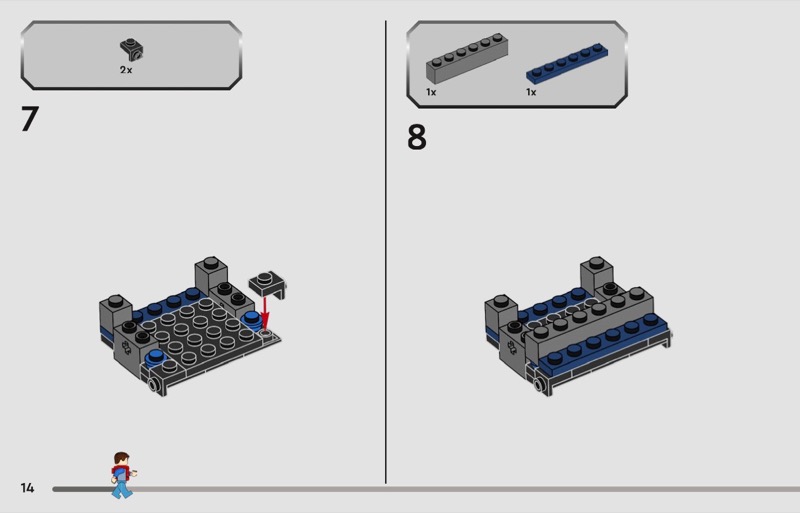 2x

7

1x

1x

8

14