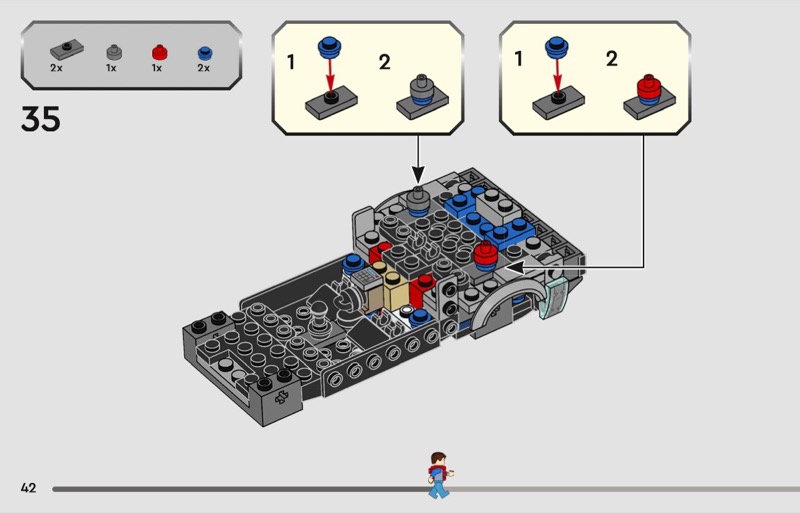 2x 1x 1x 2x

35

1 2

1 2

42