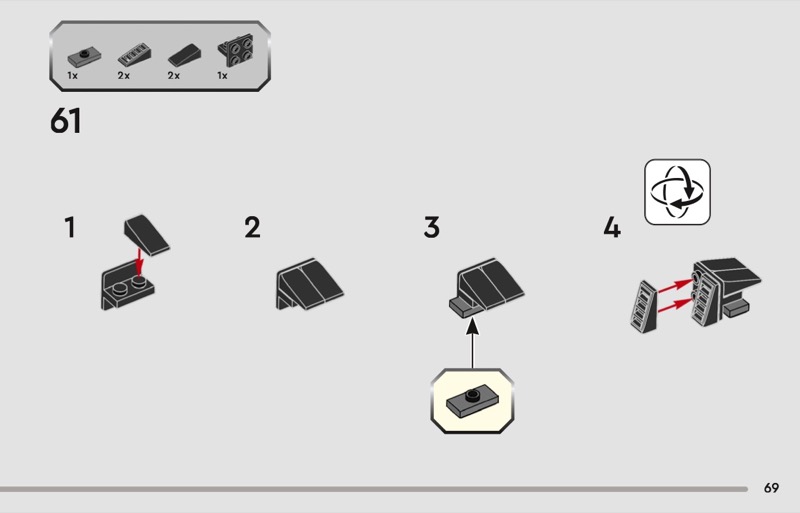 1x 2x 2x 1x

61

1

2

3

4

69