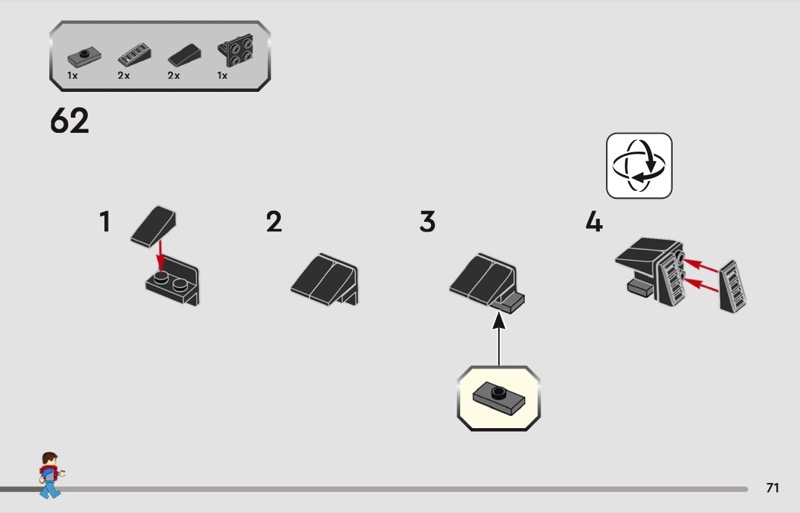 1x 2x 2x 1x

62

1

2

3

4

71