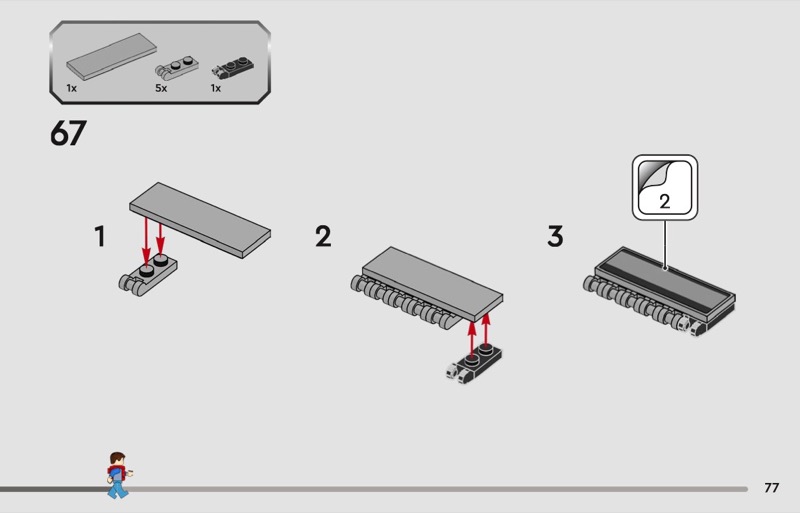 1x
5x
1x

67

1

2

3

2

77