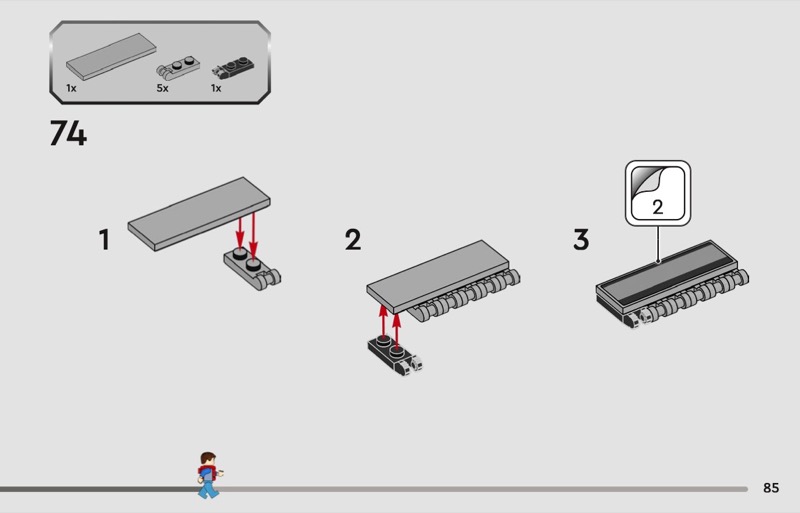 1x
5x
1x

74

1

2

3

2

85