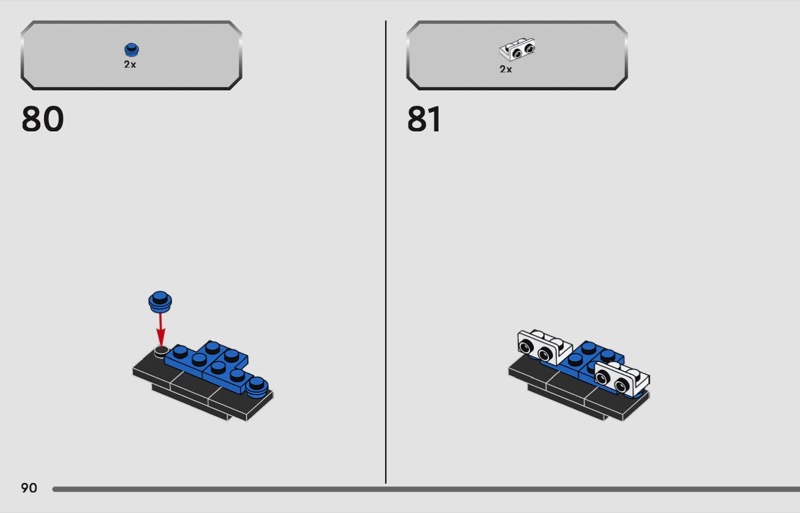 2x

80

2x

81

90