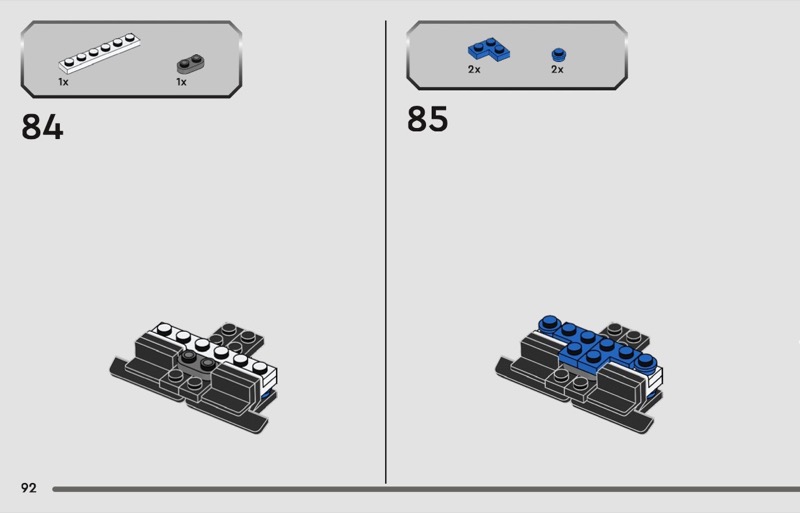 1x 1x

84

2x 2x

85

92