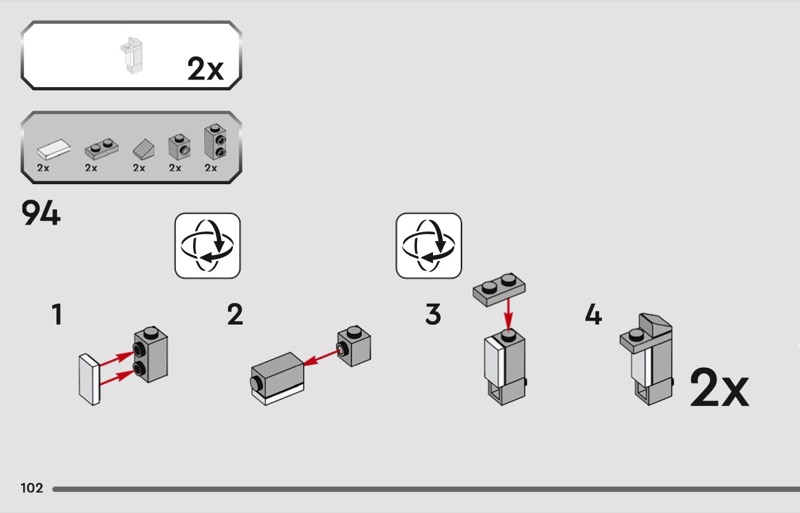 2x

2x 2x 2x 2x 2x

94

1

2

3

4

2x

102