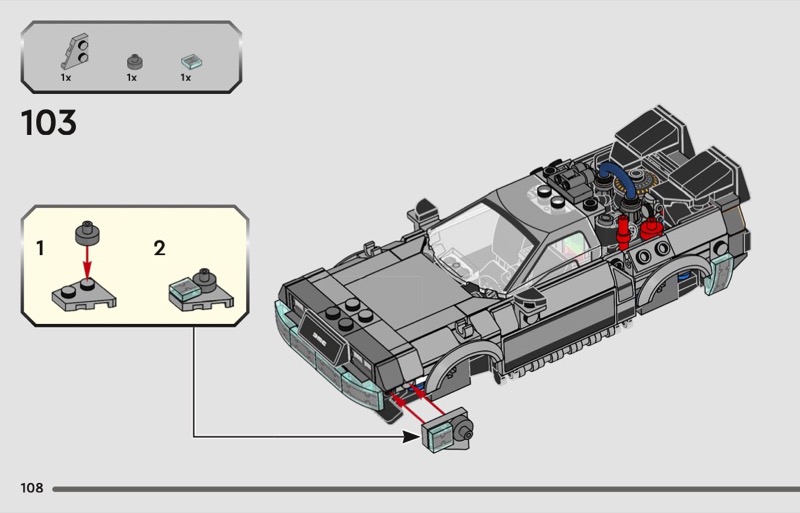 1x
1x
1x

103

1
2

108