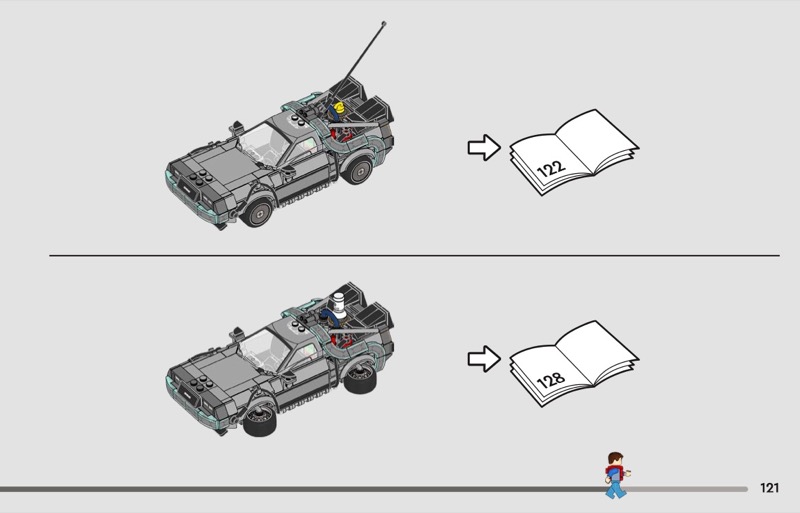 122

128

121