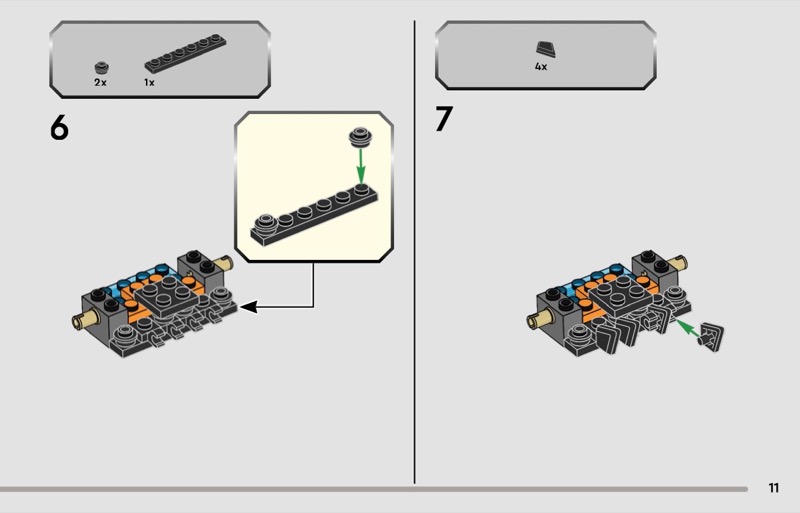 2x 1x

6

4x

7

11