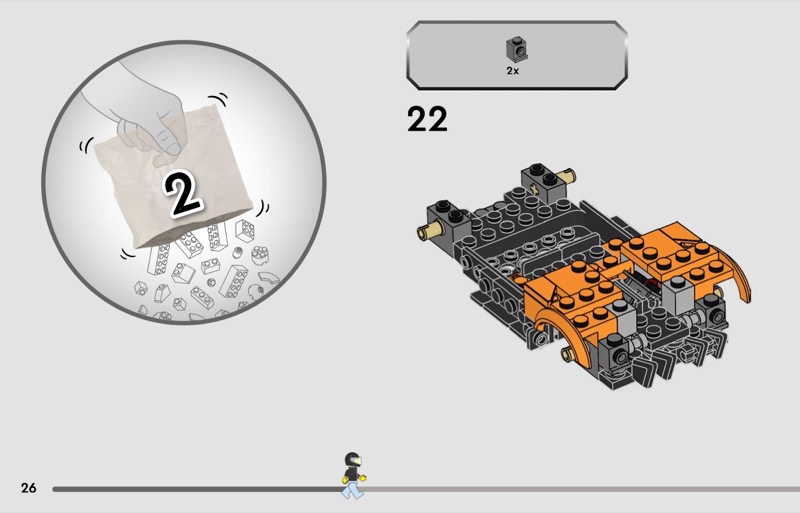 2

2x

22

26