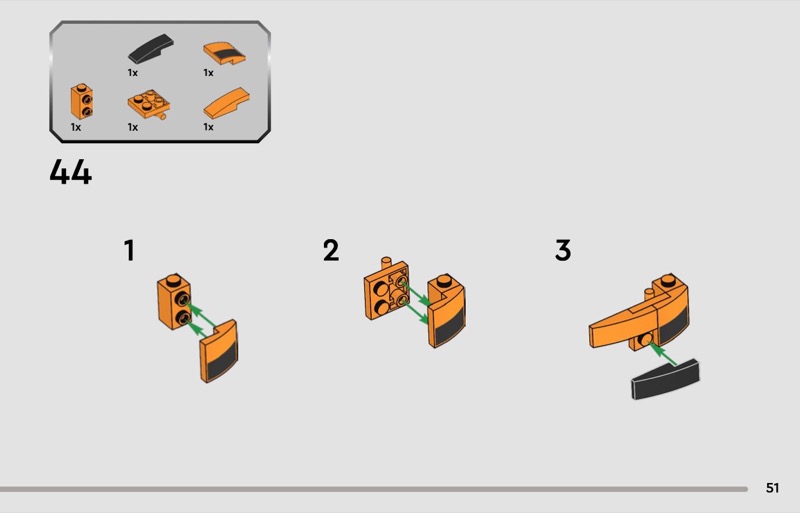 1x
1x
1x
1x
1x

44

1

2

3

51