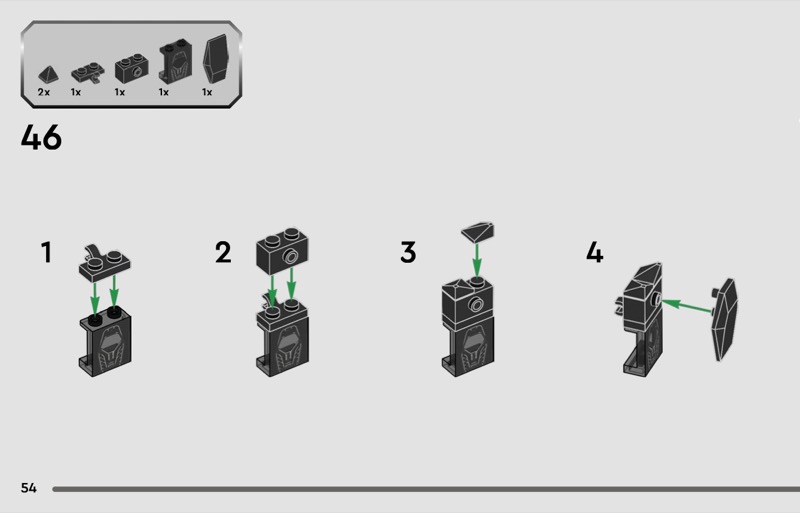 2x 1x 1x 1x 1x

46

1

2

3

4

54