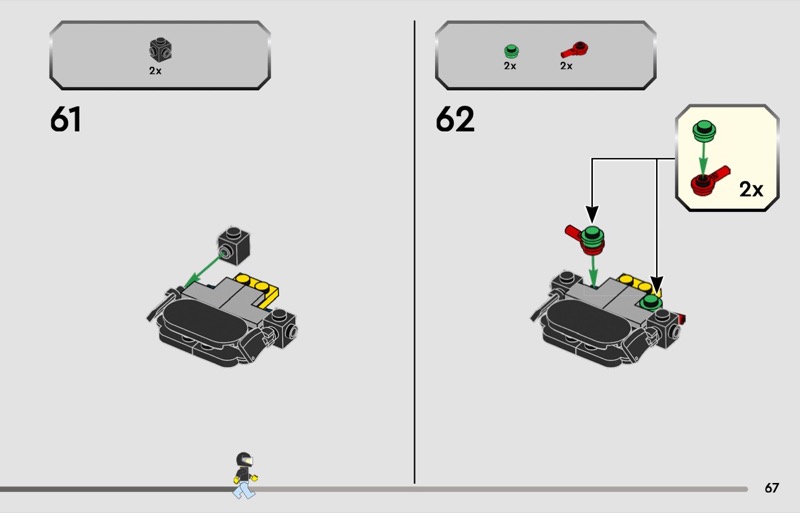 2x

61

2x 2x

62

2x

67