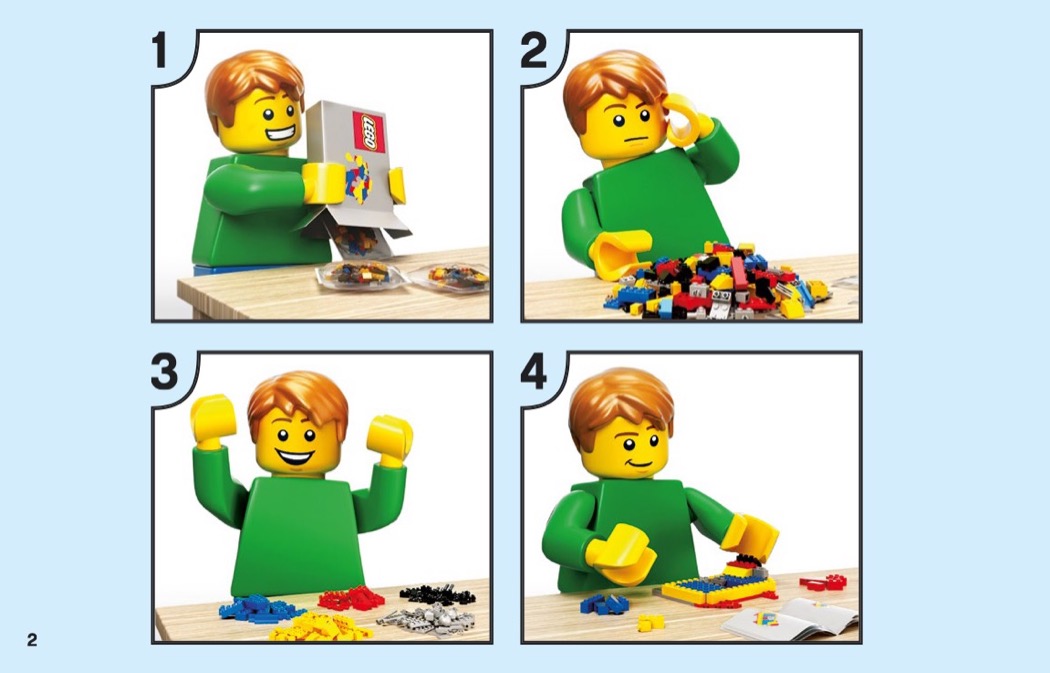 1

LEGO

2

3

4

2