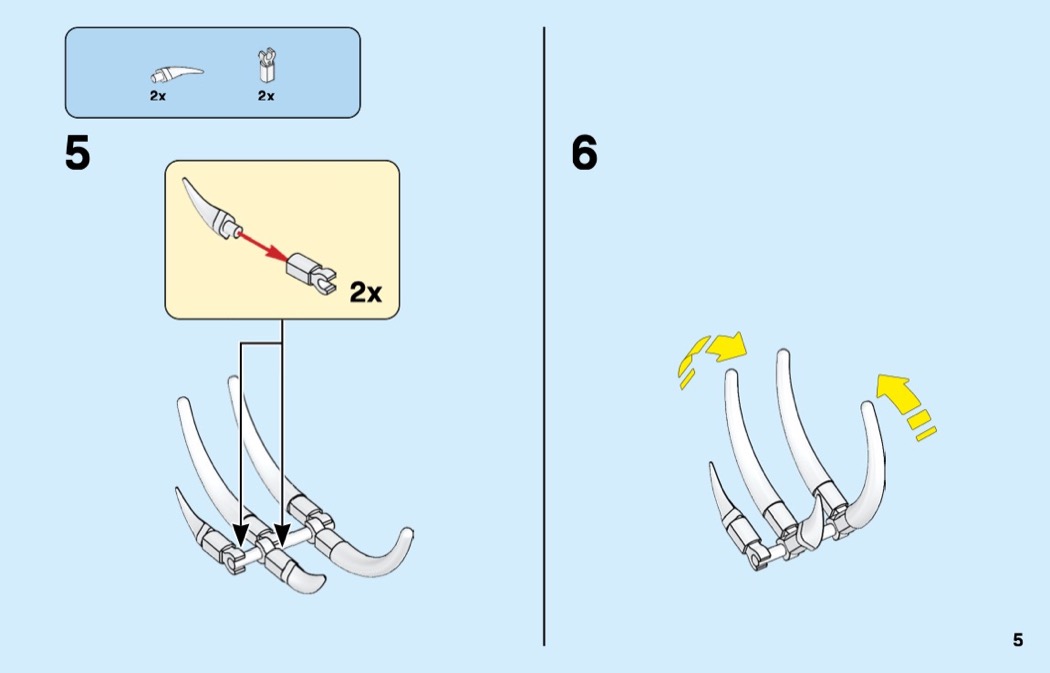 2x
2x

5

2x

6

5