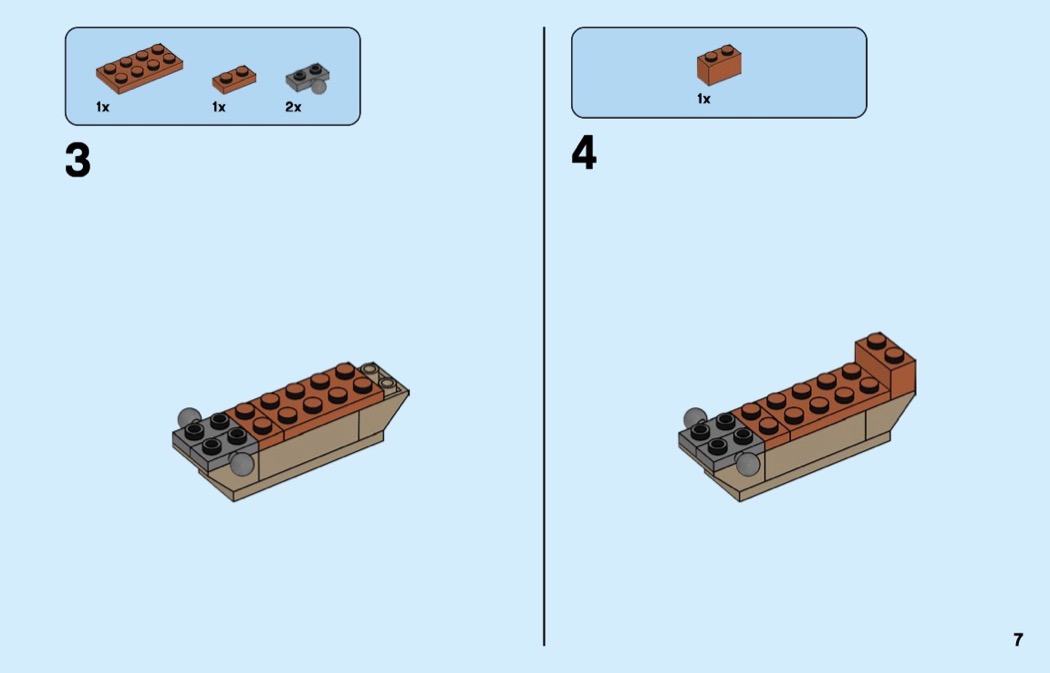 1x
1x
2x

3

1x

4

7