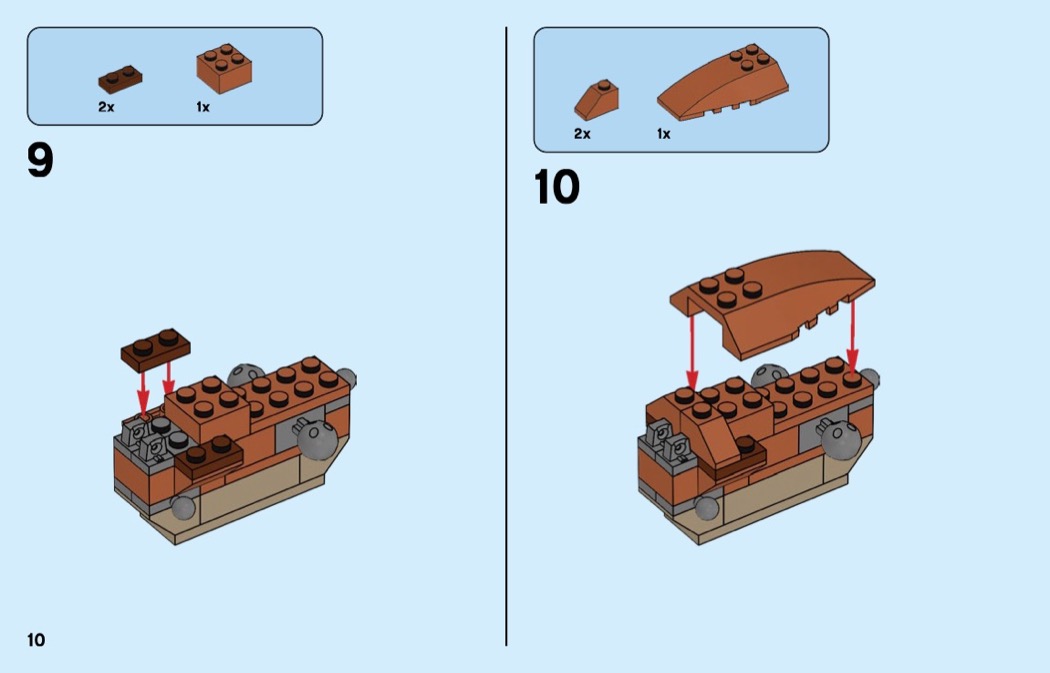 2x 1x

9

2x 1x

10

10