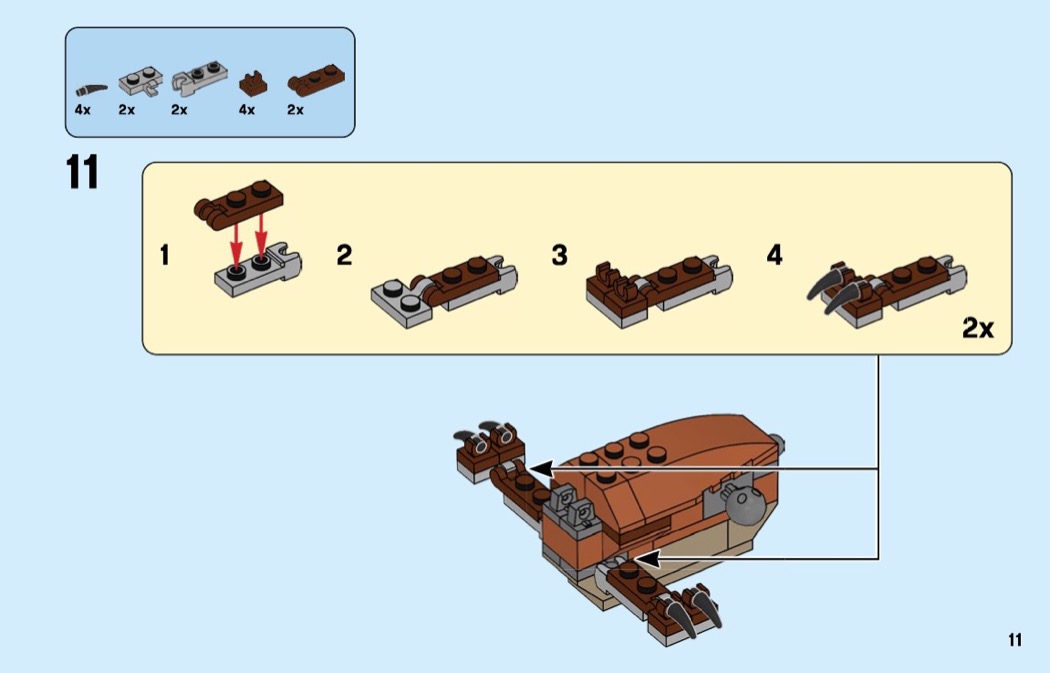 4x 2x 2x 4x 2x

11

1 2 3 4

2x

11