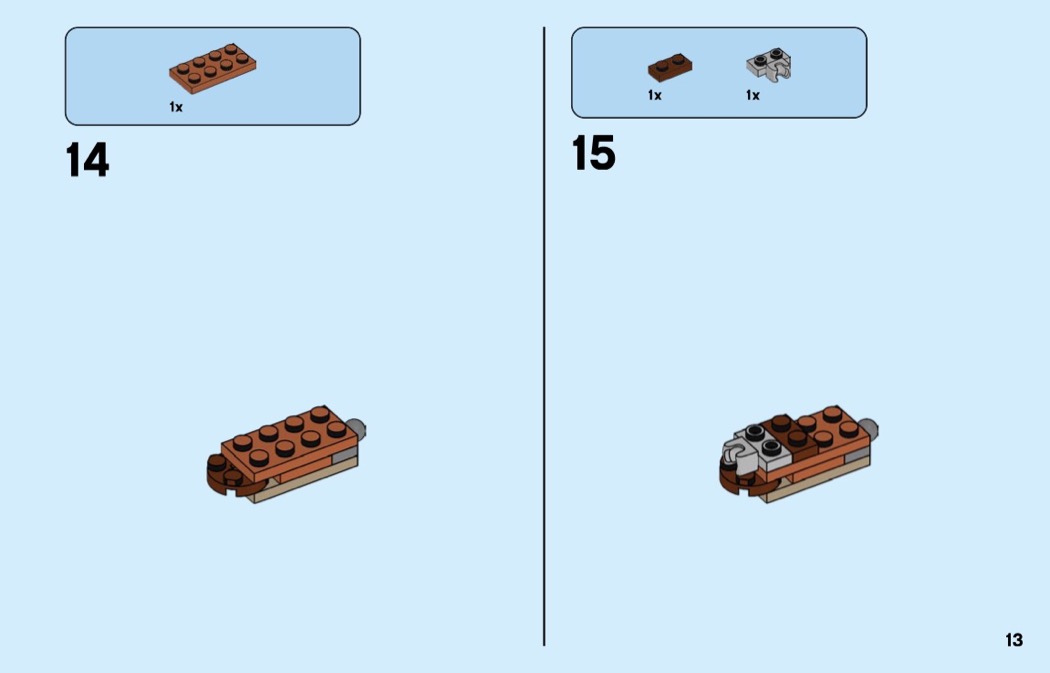 1x

14

1x 1x

15

13