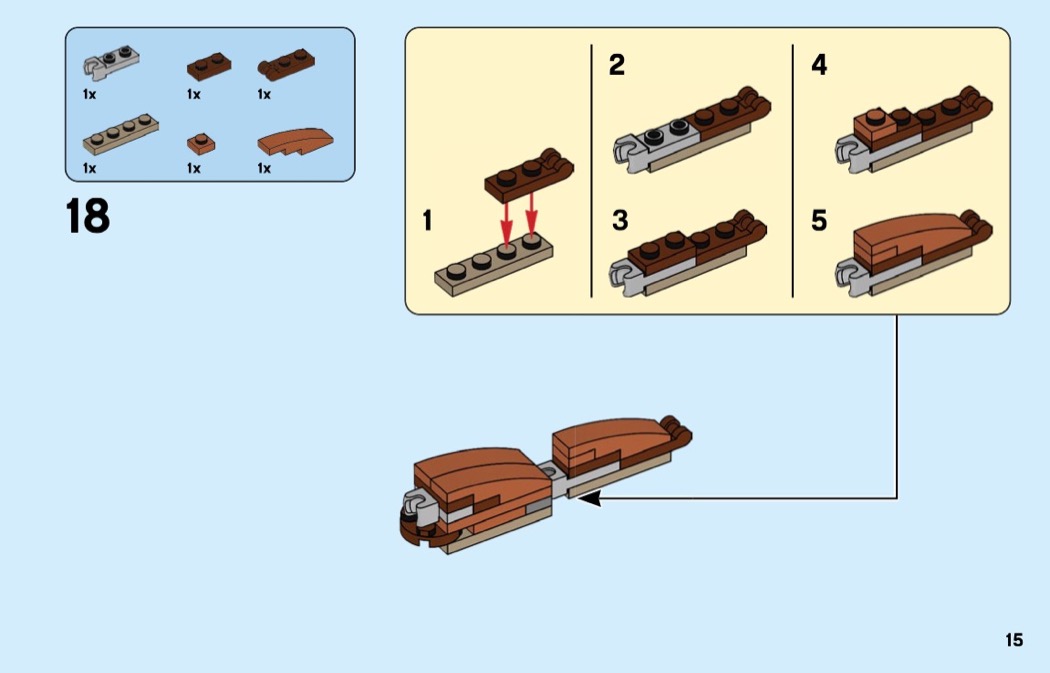 1x 1x 1x

1x 1x 1x

18

1

2

3

4

5

15