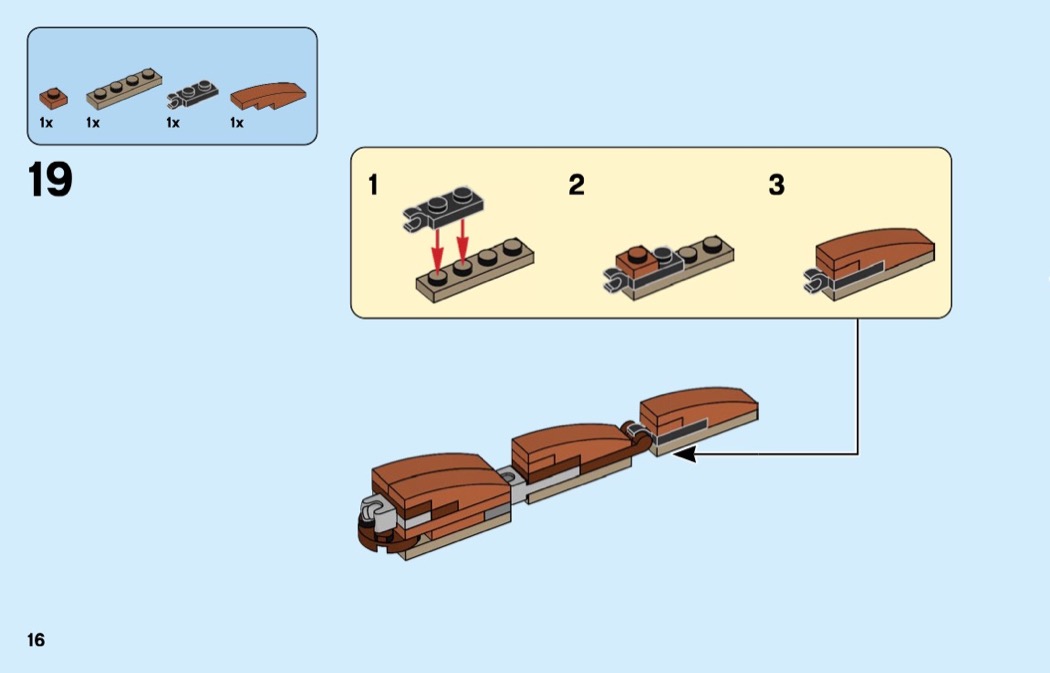 1x 1x 1x 1x

19

1

2

3

16