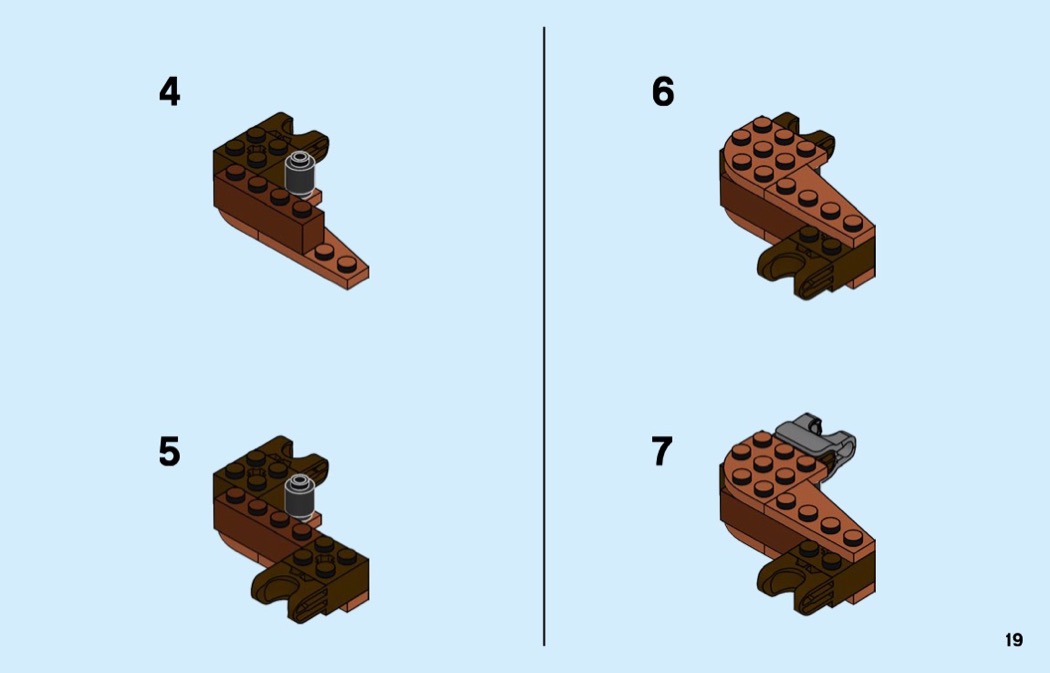 4

5

6

7

19