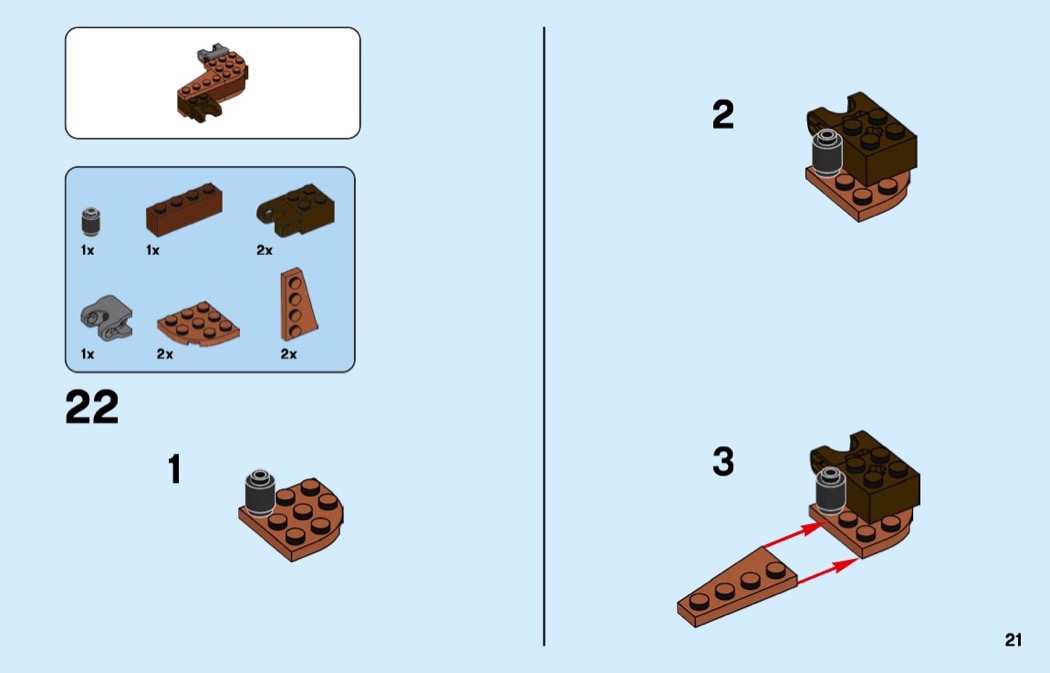 1x
1x
2x
1x
2x
2x

22

1

2

3

21