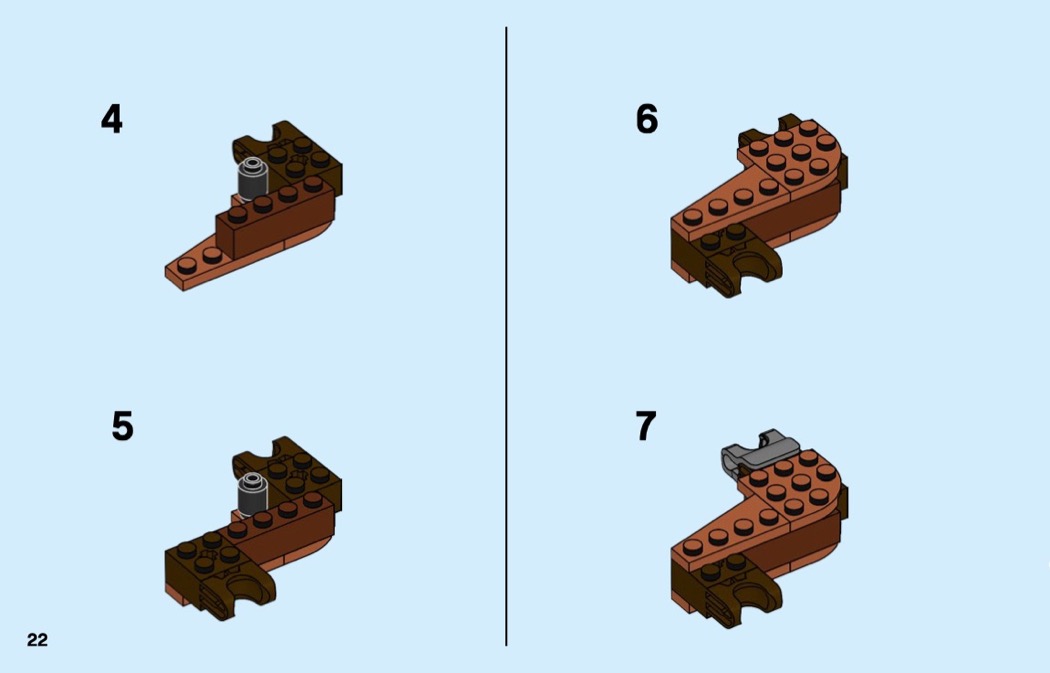 4

5

6

7

22