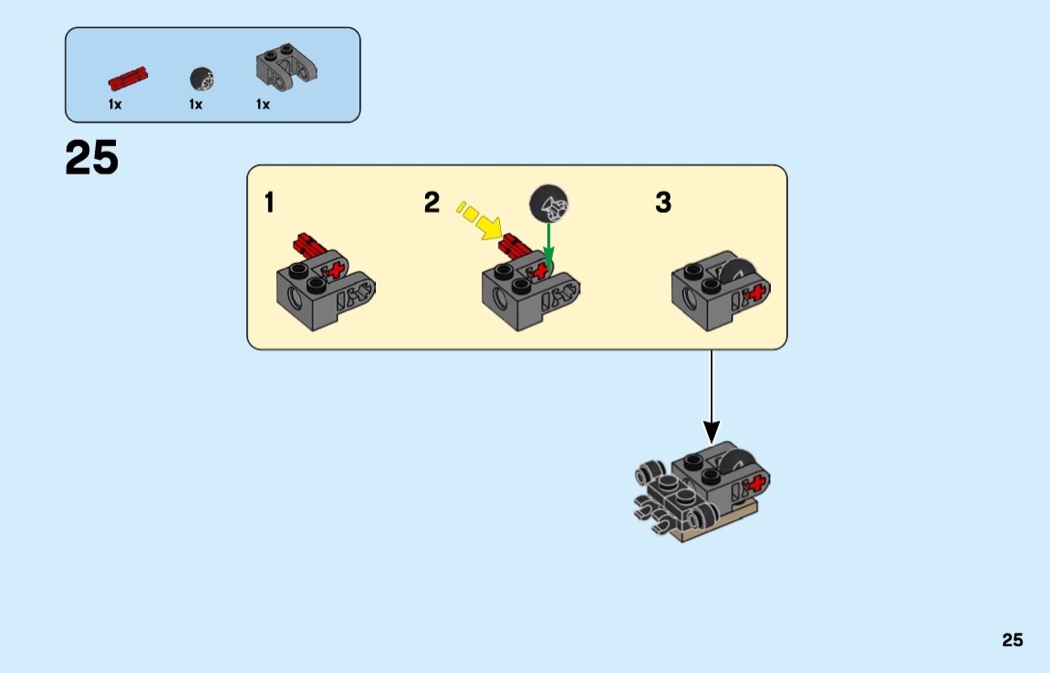 1x 1x 1x

25

1

2

3

25