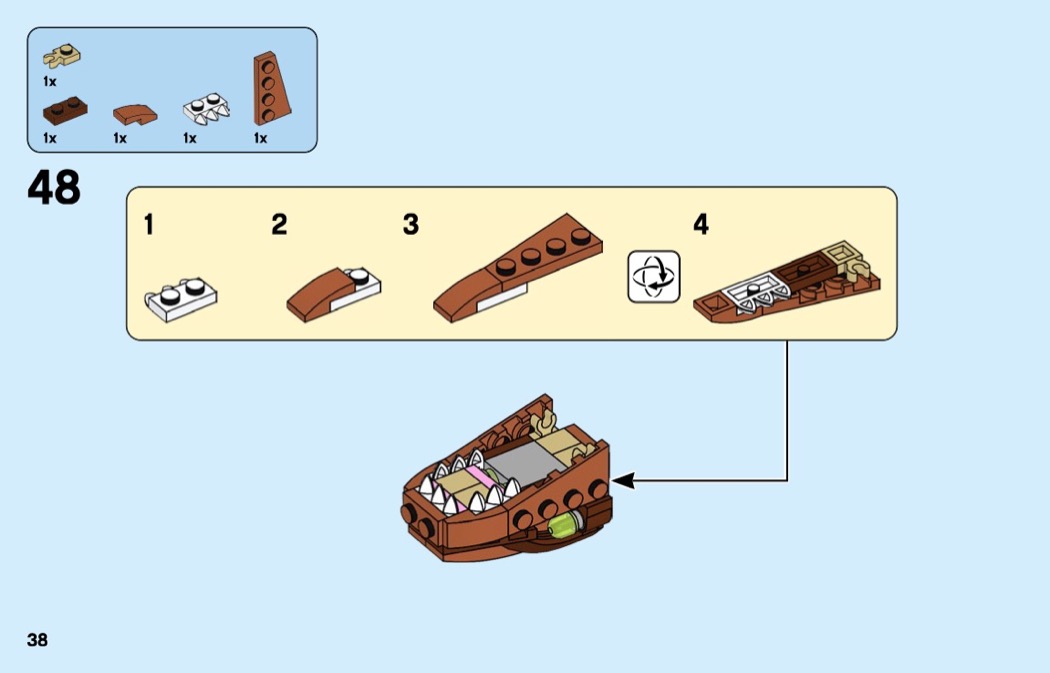 1x
1x 1x 1x 1x

48

1 2 3 4

38