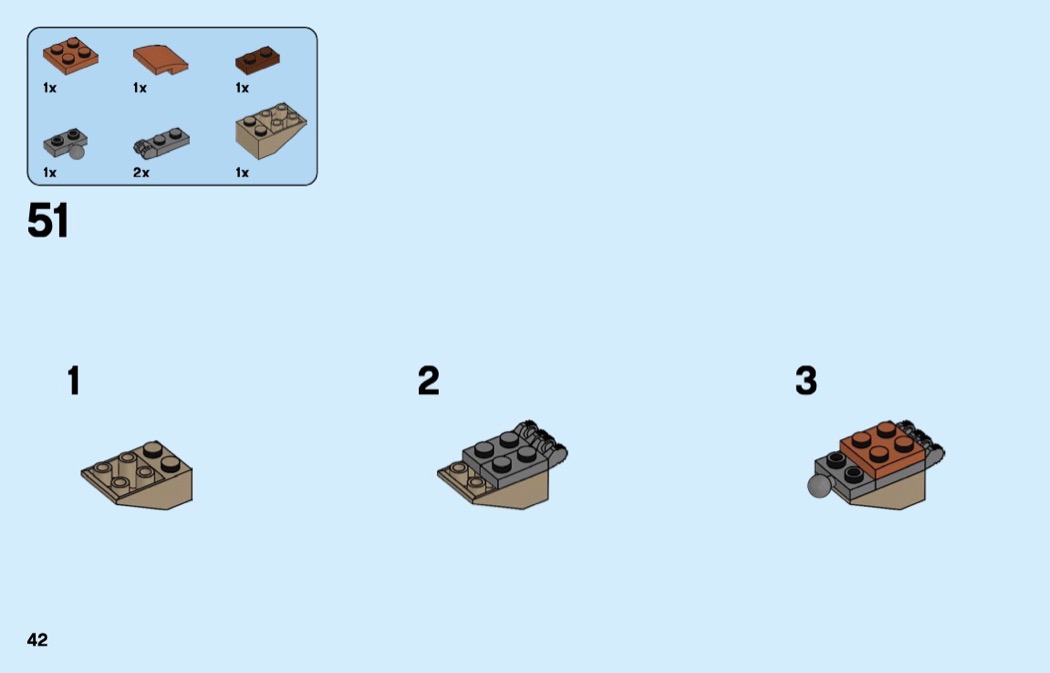 1x 1x 1x

1x 2x 1x

51

1

2

3

42