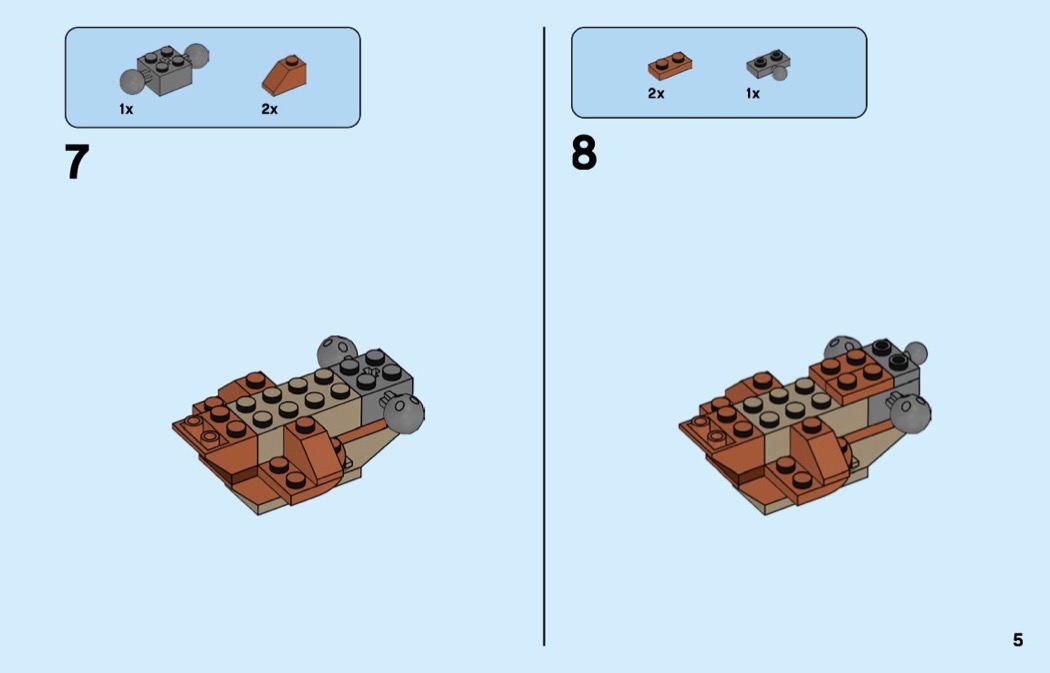 1x

2x

7

2x

1x

8

5