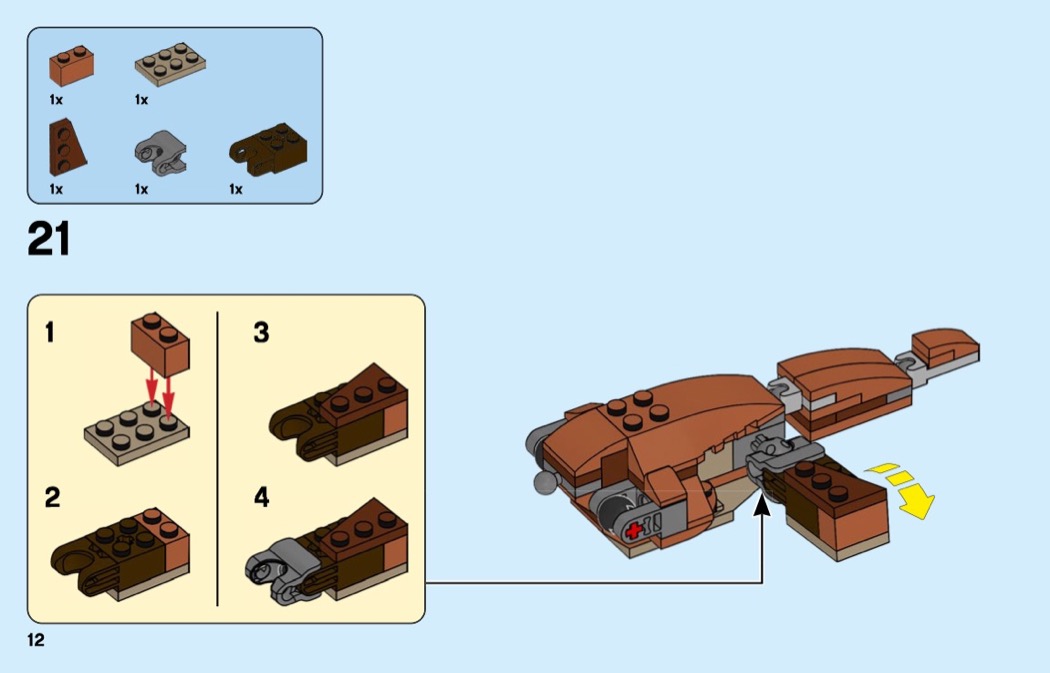 1x 1x

1x 1x 1x

21

1

2

3

4

12