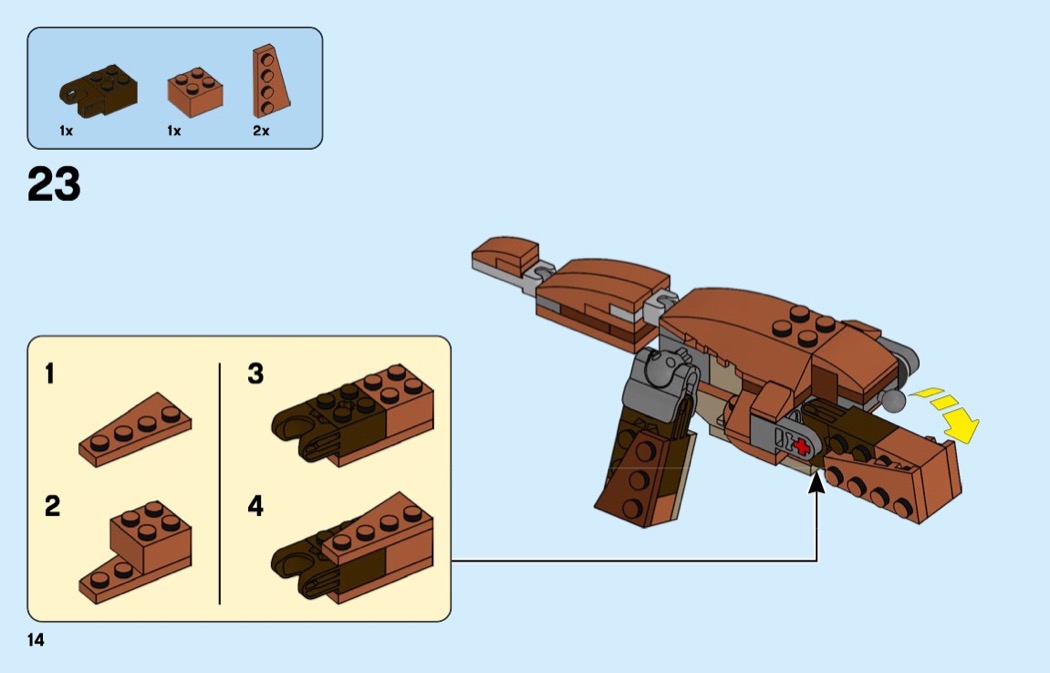 1x
1x
2x

23

1
2
3
4

14