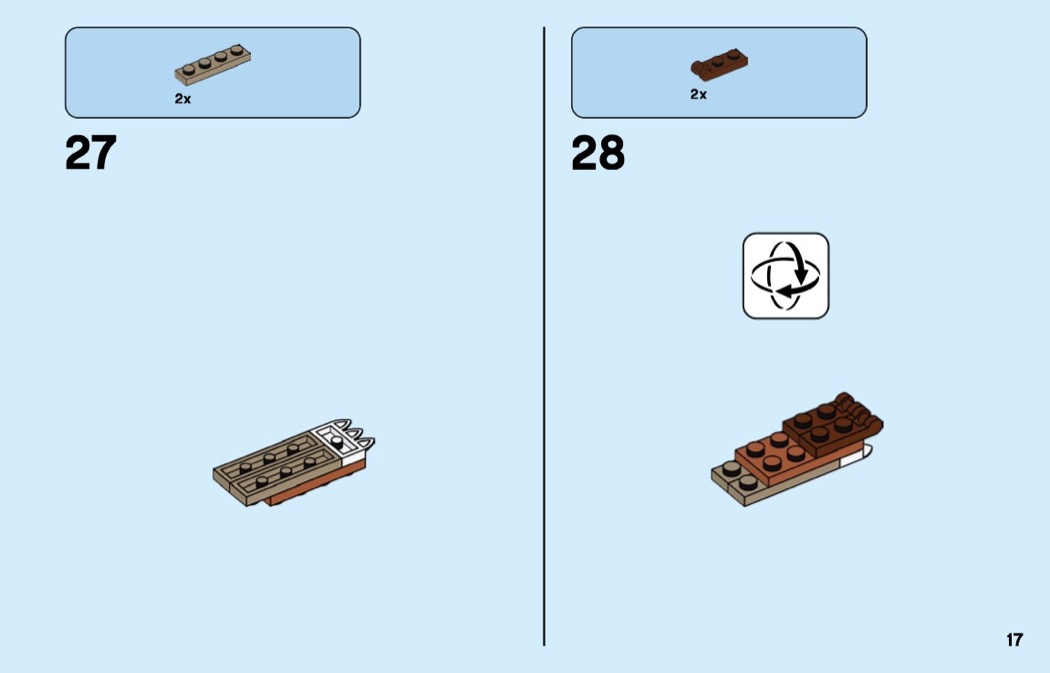 2x

27

2x

28

17