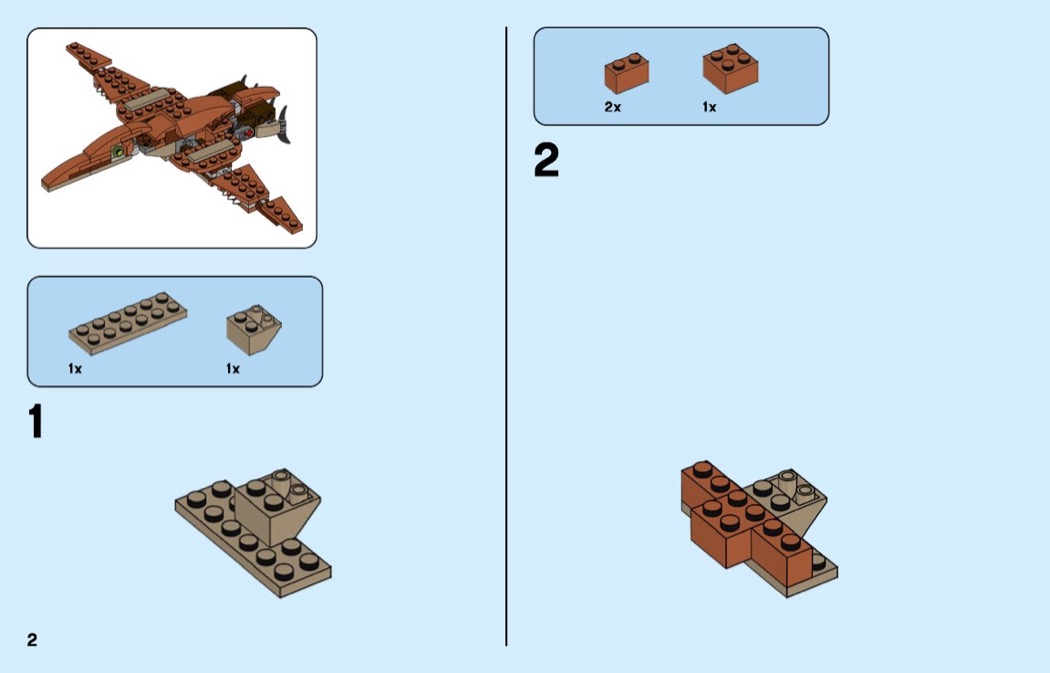 1x 1x

1

2

2x 1x

2